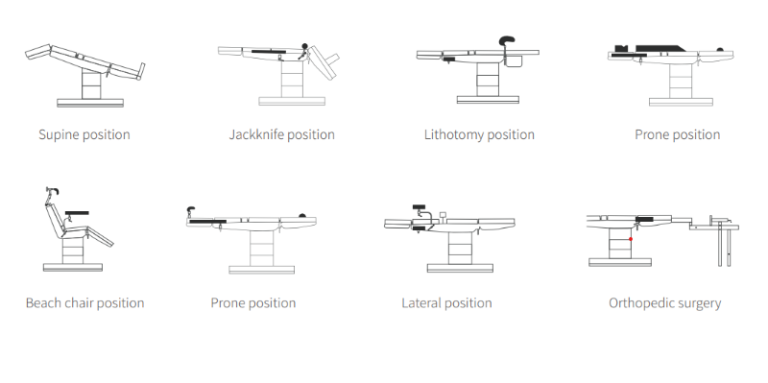 Supine position

Jackknife position

Lithotomy position

Prone position

Beach chair position

Prone position

Lateral position

Orthopedic surgery